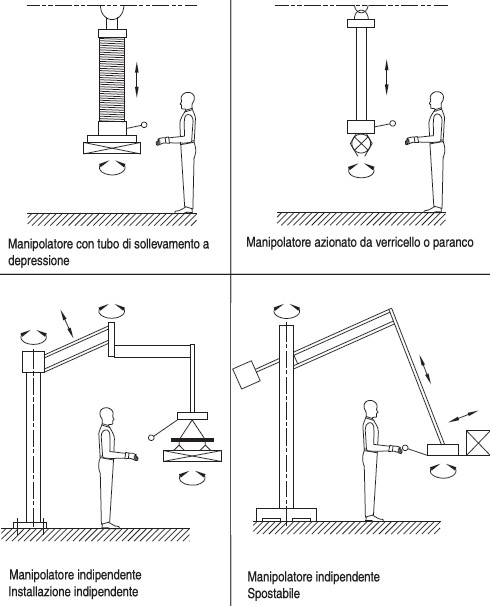 Manipolatore con tubo di sollevamento a depressione

Manipolatore azionato da verricello o paranco

Manipolatore indipendente
Installazione indipendente

Manipolatore indipendente
Spostabile